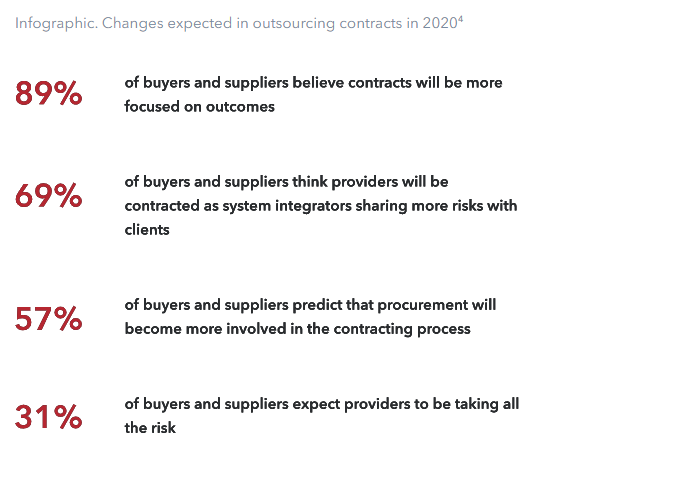 Infographic. Changes expected in outsourcing contracts in 2020$^4$

89% of buyers and suppliers believe contracts will be more focused on outcomes

69% of buyers and suppliers think providers will be contracted as system integrators sharing more risks with clients

57% of buyers and suppliers predict that procurement will become more involved in the contracting process

31% of buyers and suppliers expect providers to be taking all the risk